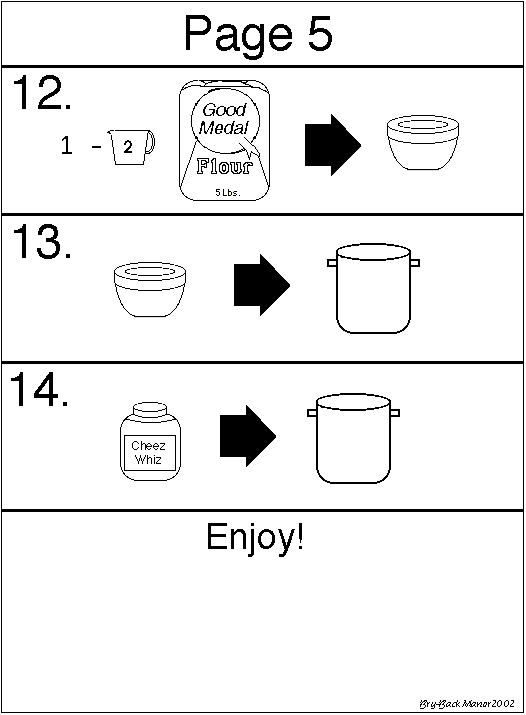 Page 5

12.

1 - 2

Good Medal

Flour

5 Lbs.

13.

14.

Cheez Whiz

Enjoy!

Bry-Back Manor 2002