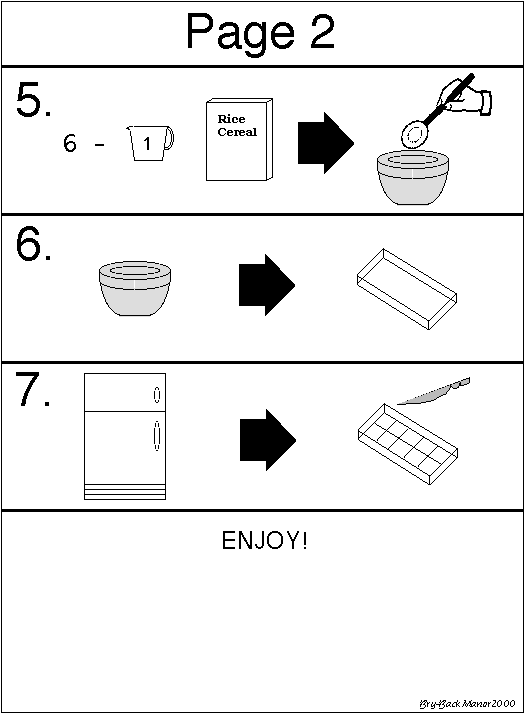 Page 2

5.

6 - 1

Rice Cereal

6.

7.

ENJOY!

Bry-Back Manor 2000