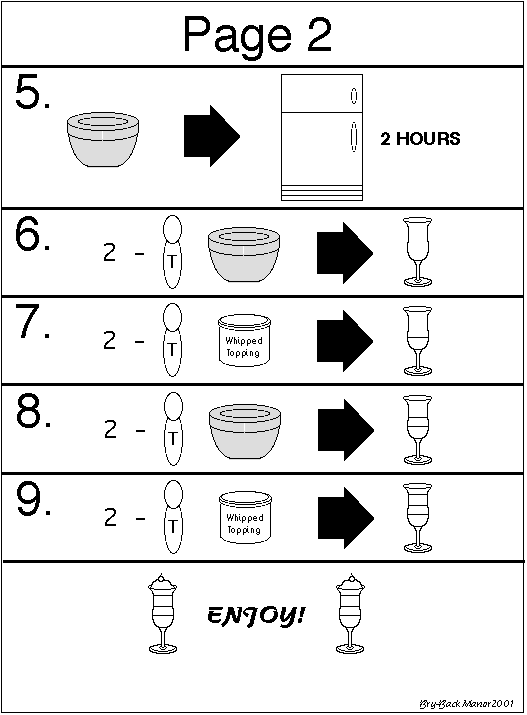 Page 2

5.

2 HOURS

6.

2 - T

7.

2 - T

Whipped Topping

8.

2 - T

9.

2 - T

Whipped Topping

ENJOY!

Bry-Back Manor 2001