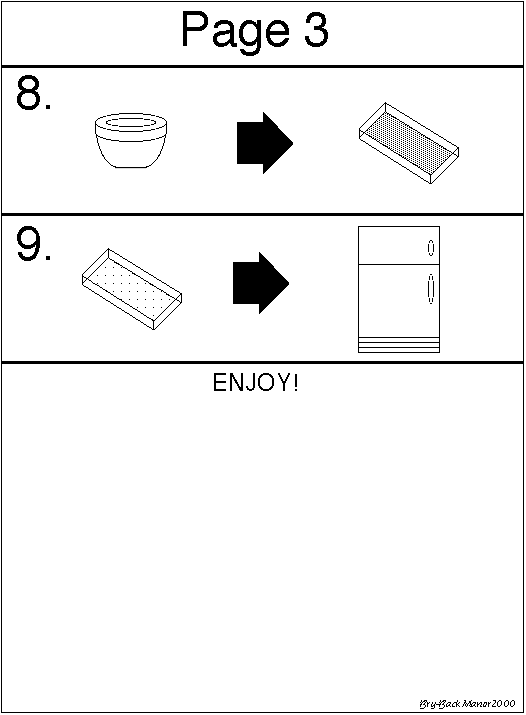 Page 3

8.

9.

ENJOY!

Bry-Back Manor2000