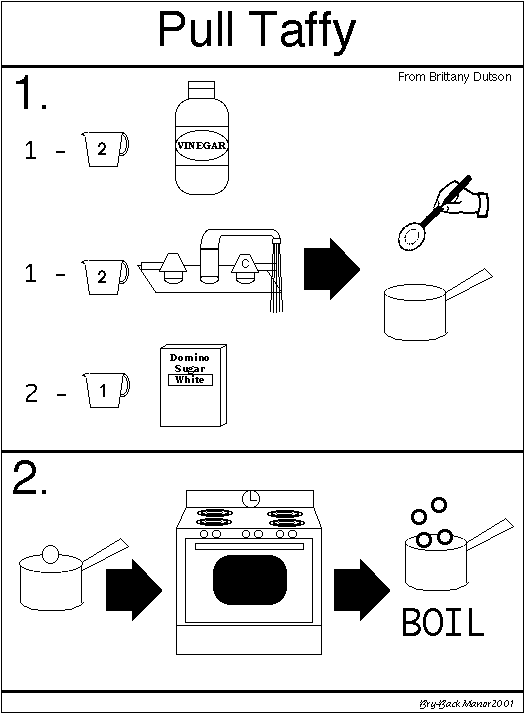 Pull Taffy

1.

From Brittany Dutson

1 - 2

VINEGAR

1 - 2

C

2 - 1

Domino Sugar White

2.

BOIL

Bry-Back Manor 2001