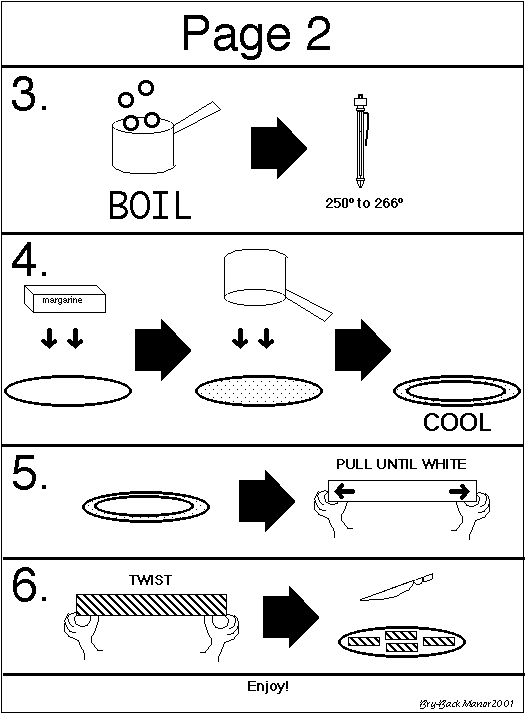 Page 2

3.

BOIL

250º to 266º

4.

margarine

COOL

5.

PULL UNTIL WHITE

6.

TWIST

Enjoy!

Bry-Back Manor 2001