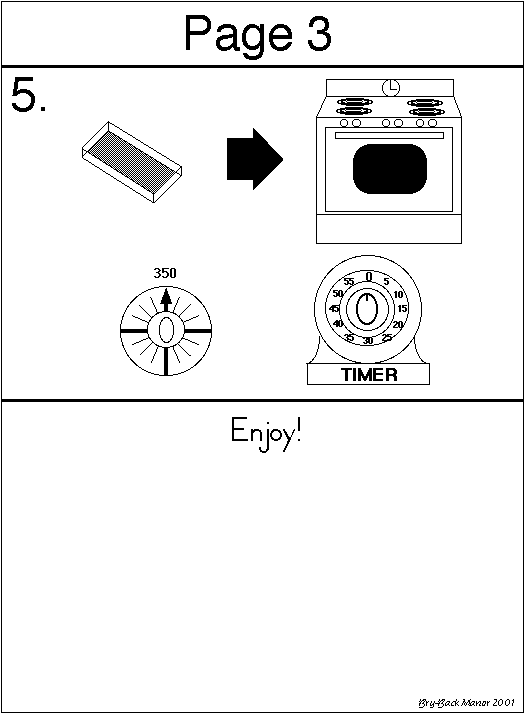 Page 3

5.

350

0 5 10 15 20 25 30 35 40 45 50 55

TIMER

Enjoy!

Bry-Back Manor 2001