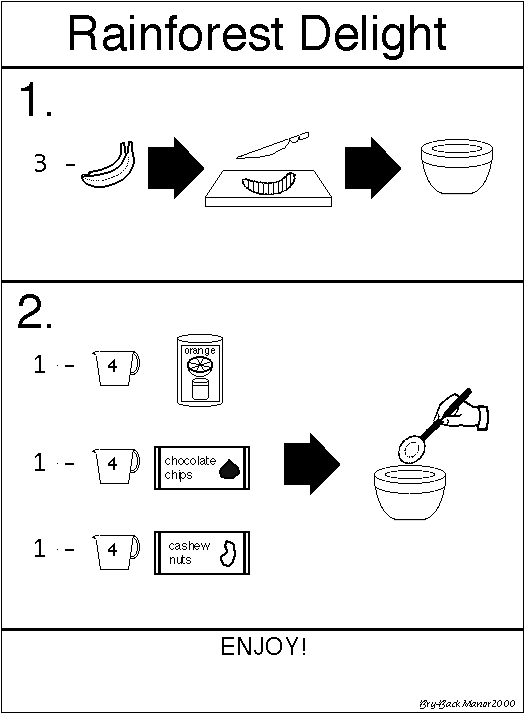 Rainforest Delight

1.

3 -

2.

1 - 4 orange

1 - 4 chocolate chips

1 - 4 cashew nuts

ENJOY!

Bry-Back Manor 2000