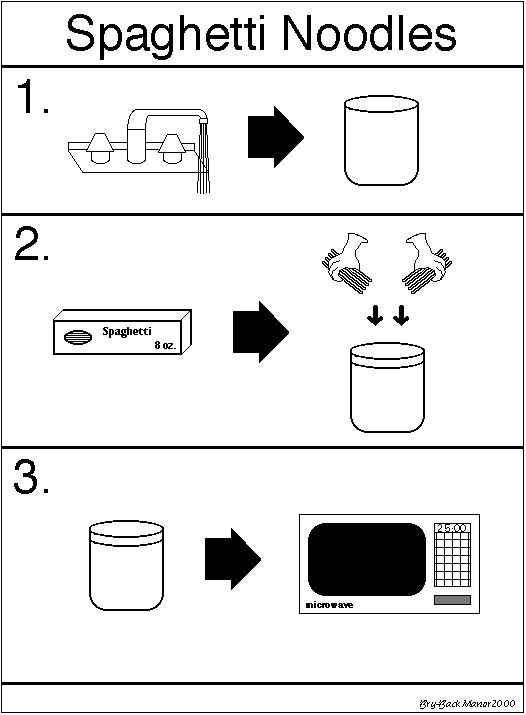 Spaghetti Noodles

1.

2.

Spaghetti
8 oz.

3.

25:00

microwave

Bry-Back Manor 2000