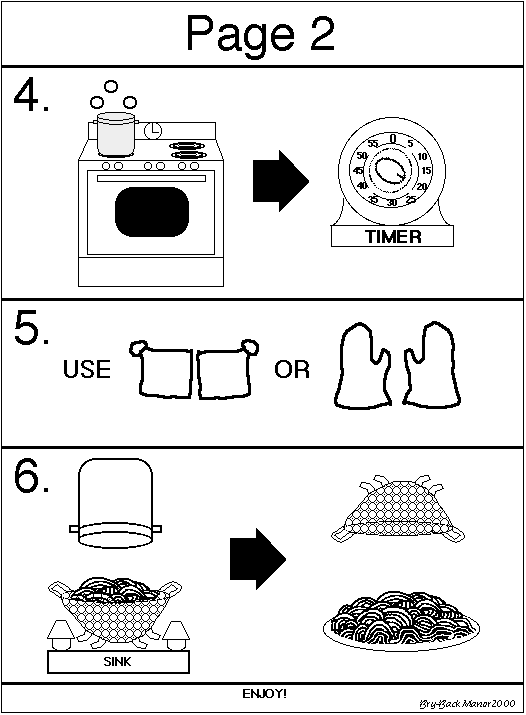 Page 2

4.

55 0 5 10 15 20 25 30 35 40 45 50

TIMER

5.

USE OR

6.

SINK

ENJOY!

Bry-Back Manor 2000